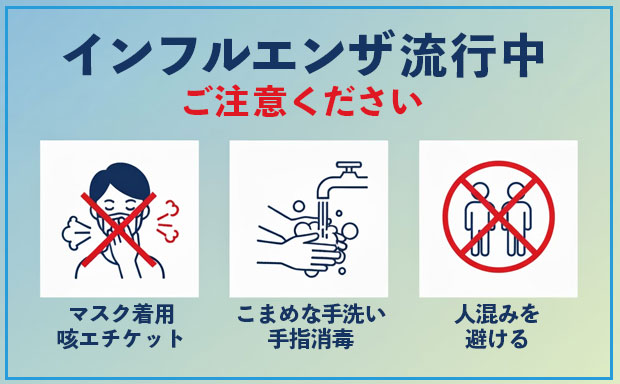 インフルエンザ流行中
ご注意ください

マスク着用
咳エチケット

こまめな手洗い
手指消毒

人混みを
避ける