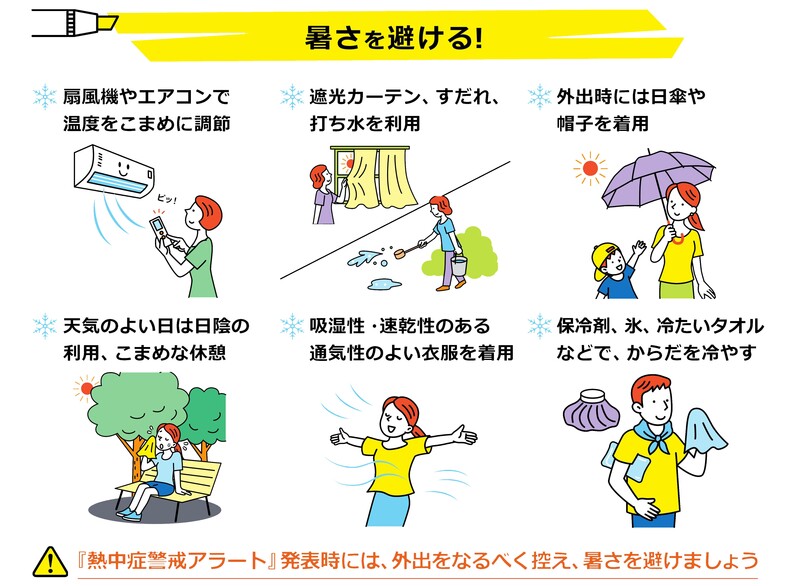 暑さを避ける!

扇風機やエアコンで温度をこまめに調節

ピッ!

遮光カーテン、すだれ、打ち水を利用

外出時には日傘や帽子を着用

天気のよい日は日陰の利用、こまめな休憩

吸湿性・速乾性のある通気性のよい衣服を着用

保冷剤、氷、冷たいタオルなどで、からだを冷やす

『熱中症警戒アラート』発表時には、外出をなるべく控え、暑さを避けましょう